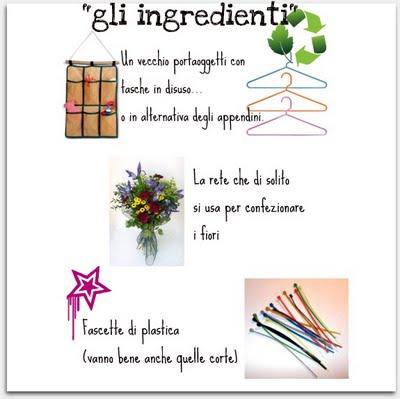 "gli ingredienti"

Un vecchio portaoggetti con tasche in disuso... o in alternativa degli appendini.

La rete che di solito si usa per confezionare i fiori

Fascette di plastica (vanno bene anche quelle corte)