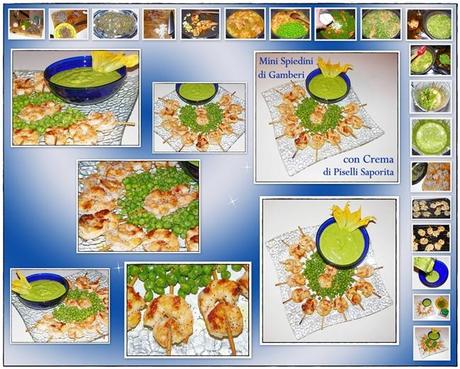 Mini Spiedini di Gamberi

con Crema di Piselli Saporita