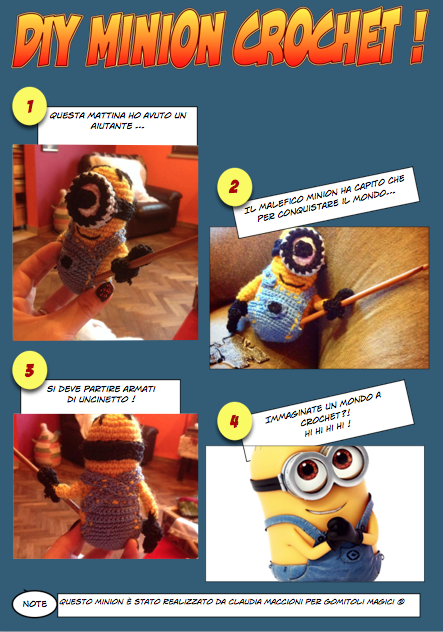 DIY MINION CROCHET !

1

QUESTA MATTINA HO AVUTO UN AIUTANTE ...

2

IL MALEFICO MINION HA CAPITO CHE PER CONQUISTARE IL MONDO...

3

SI DEVE PARTIRE ARMATI DI UNCINETTO !

4

IMMAGINATE UN MONDO A CROCHET?! HI HI HI HI !

NOTE

QUESTO MINION È STATO REALIZZATO DA CLAUDIA MACCIONI PER GOMITOLI MAGICI ®